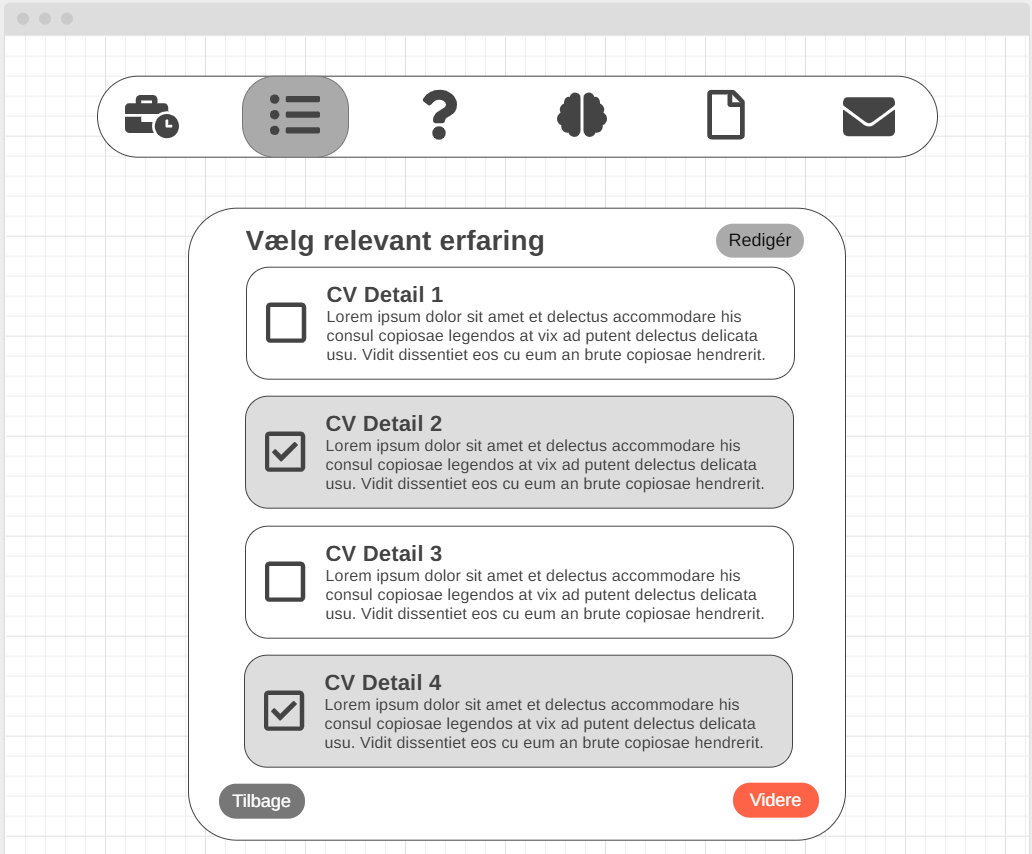 ?

Vælg relevant erfaring

Redigér

CV Detail 1
Lorem ipsum dolor sit amet et delectus accommodare his consul copiosae legendos at vix ad putent delectus delicata usu. Vidit dissentiet eos cu eum an brute copiosae hendrerit.

CV Detail 2
Lorem ipsum dolor sit amet et delectus accommodare his consul copiosae legendos at vix ad putent delectus delicata usu. Vidit dissentiet eos cu eum an brute copiosae hendrerit.

CV Detail 3
Lorem ipsum dolor sit amet et delectus accommodare his consul copiosae legendos at vix ad putent delectus delicata usu. Vidit dissentiet eos cu eum an brute copiosae hendrerit.

CV Detail 4
Lorem ipsum dolor sit amet et delectus accommodare his consul copiosae legendos at vix ad putent delectus delicata usu. Vidit dissentiet eos cu eum an brute copiosae hendrerit.

Tilbage

Videre